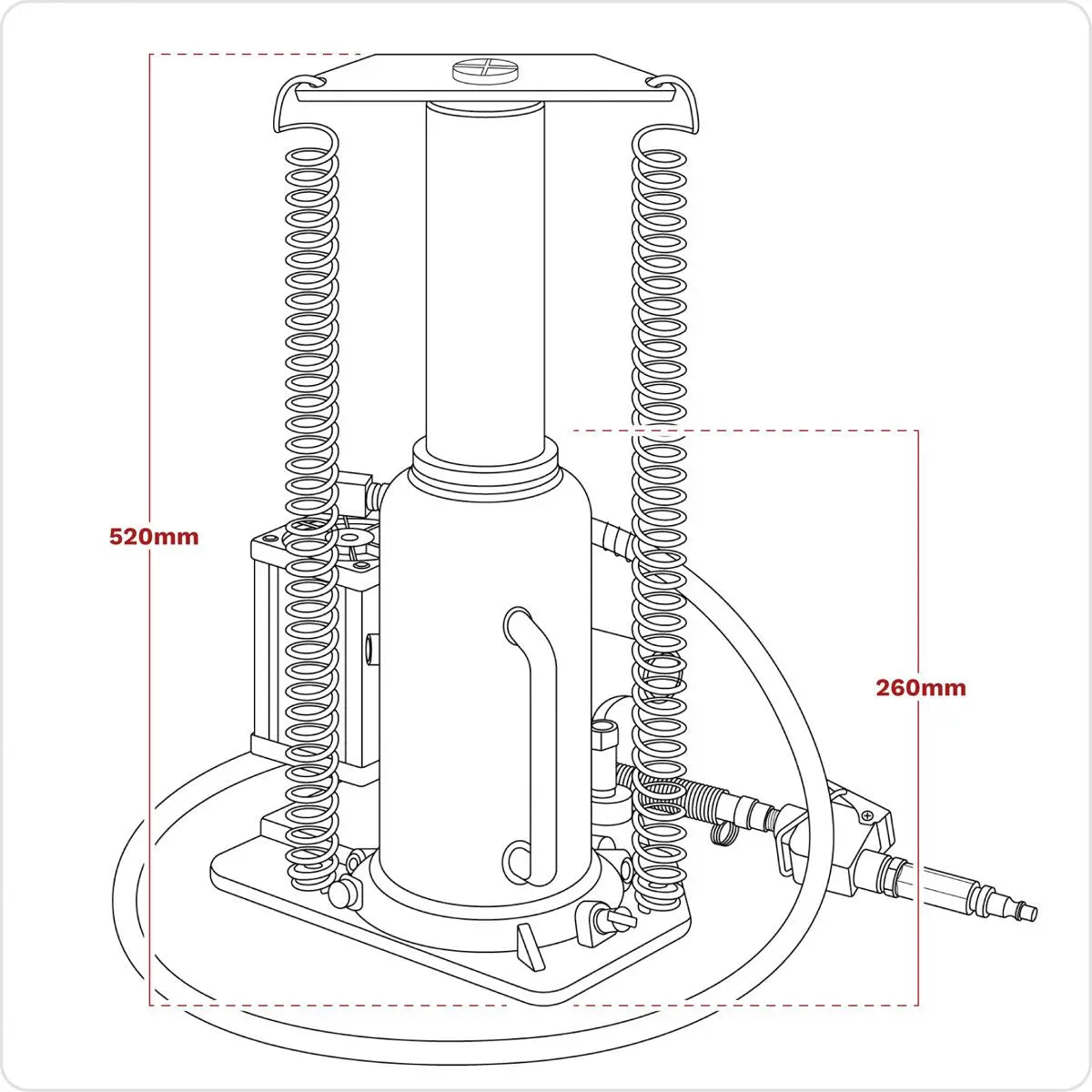 520mm

260mm