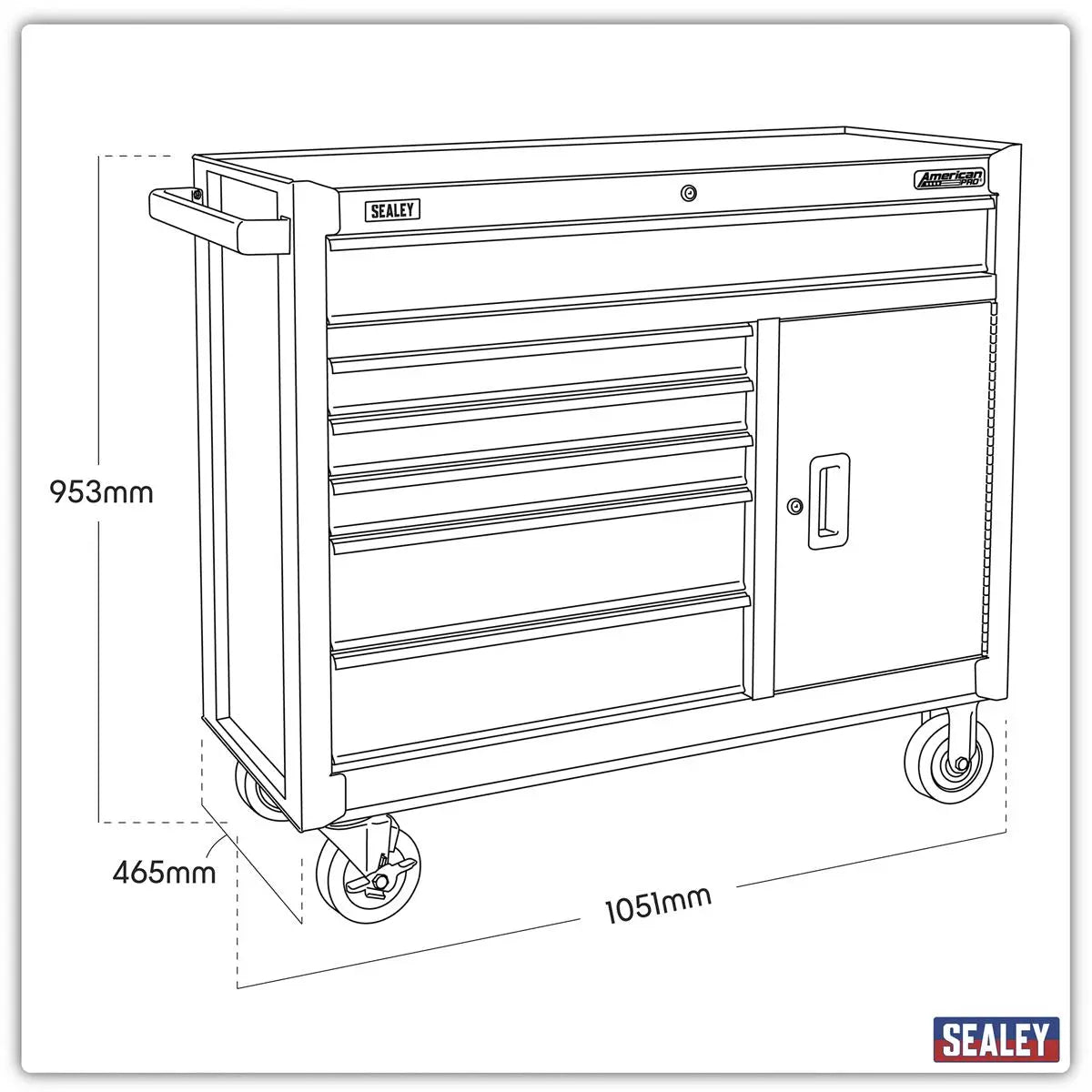 SEALEY

American PRO

953mm

465mm

1051mm

SEALEY