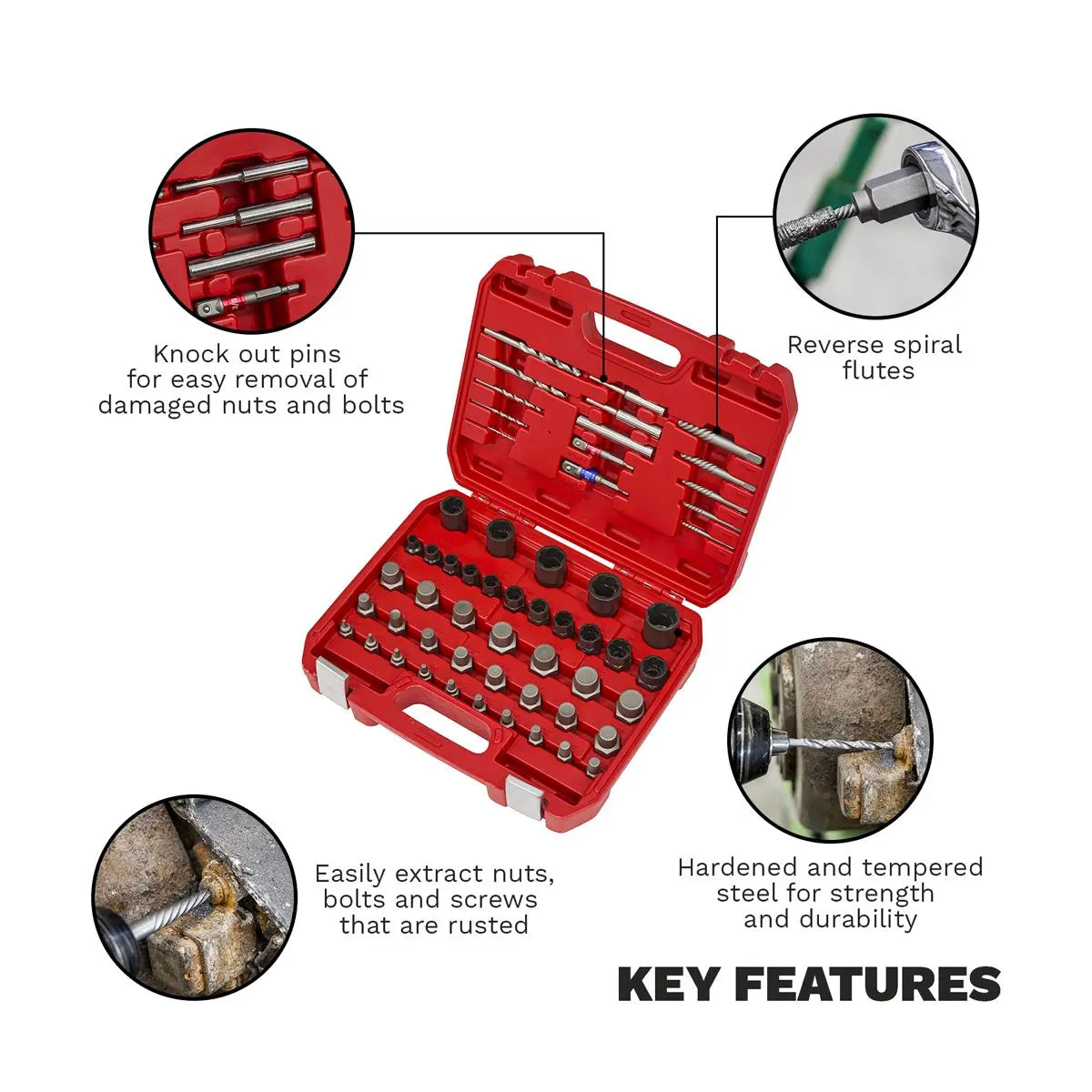 Knock out pins for easy removal of damaged nuts and bolts

Reverse spiral flutes

Easily extract nuts, bolts and screws that are rusted

Hardened and tempered steel for strength and durability

KEY FEATURES