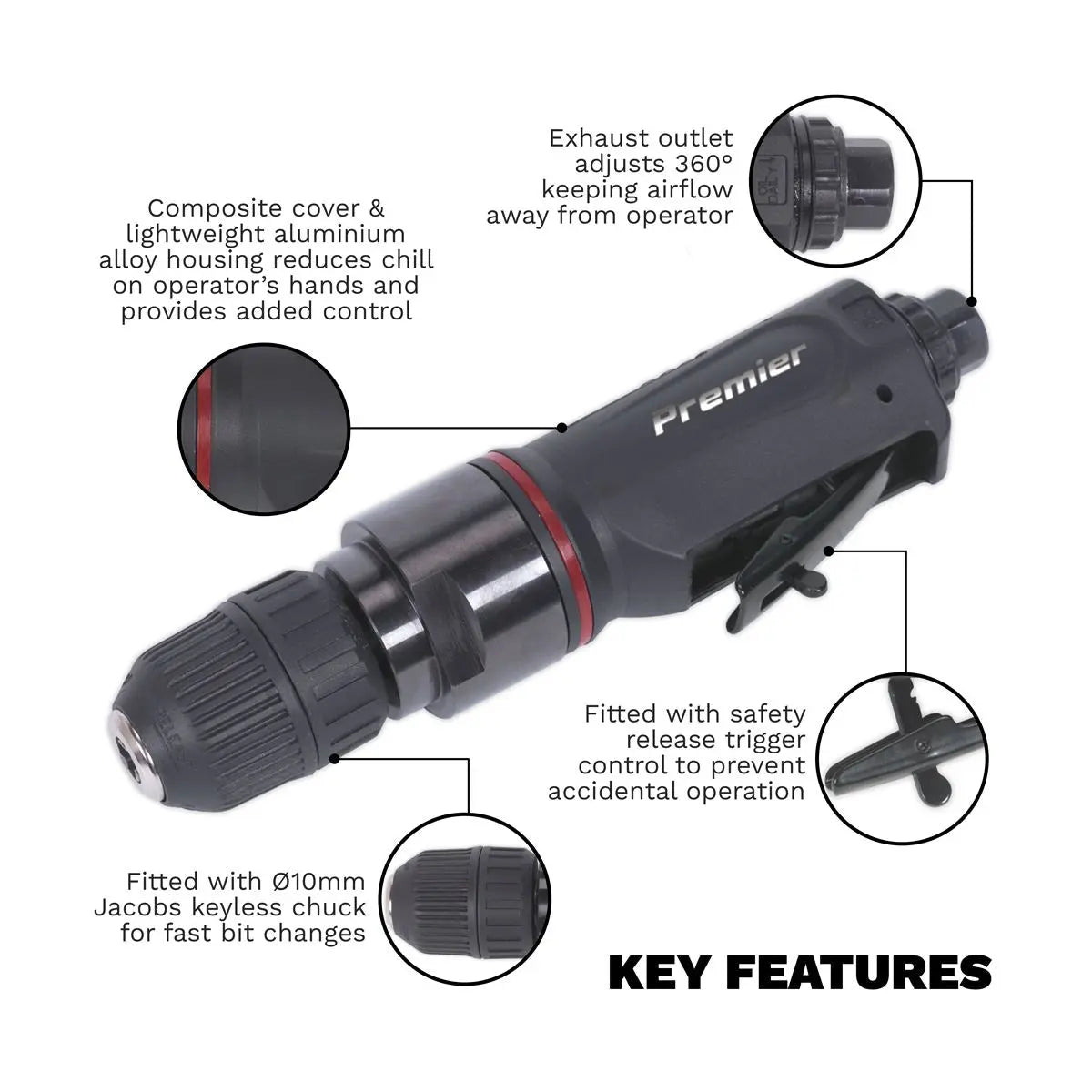 Exhaust outlet adjusts 360° keeping airflow away from operator

Composite cover & lightweight aluminium alloy housing reduces chill on operator's hands and provides added control

Premier

Fitted with safety release trigger control to prevent accidental operation

Fitted with Ø10mm Jacobs keyless chuck for fast bit changes

KEY FEATURES