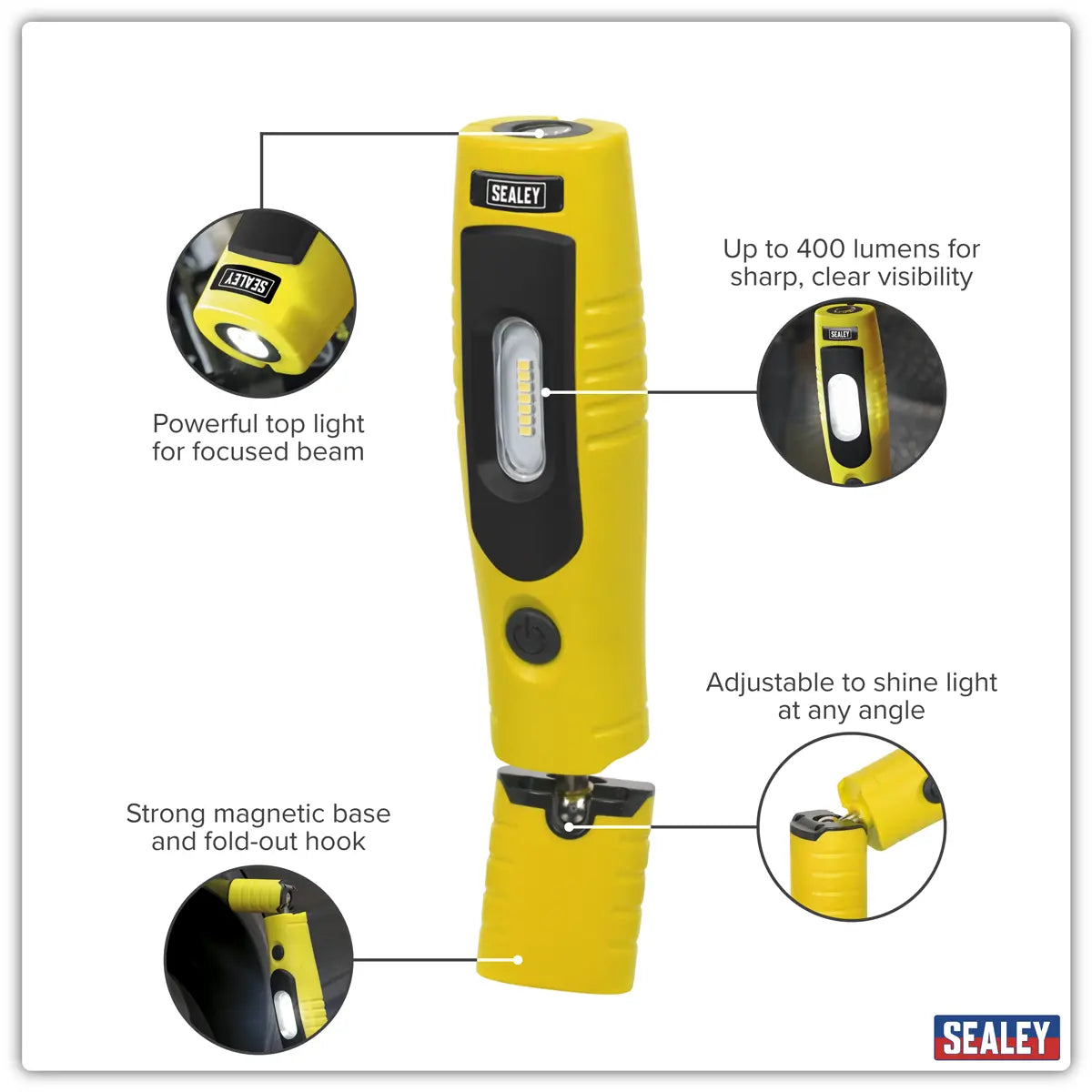 SEALEY

SEALEY

Powerful top light for focused beam

Up to 400 lumens for sharp, clear visibility

SEALEY

Adjustable to shine light at any angle

Strong magnetic base and fold-out hook

SEALEY