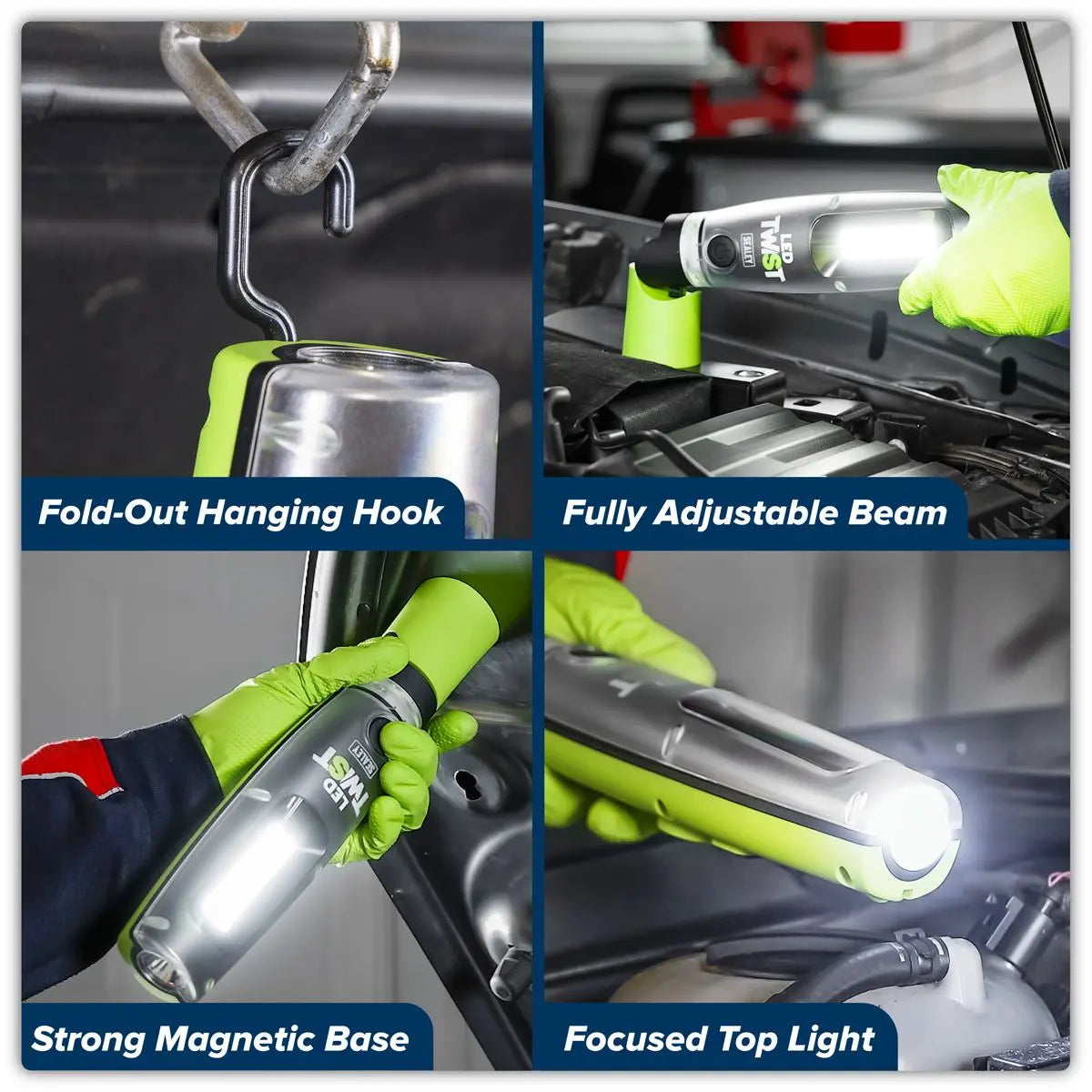 Fold-Out Hanging Hook

LED TWIST SEALEY

Fully Adjustable Beam

LED TWIST SEALEY

Strong Magnetic Base

Focused Top Light