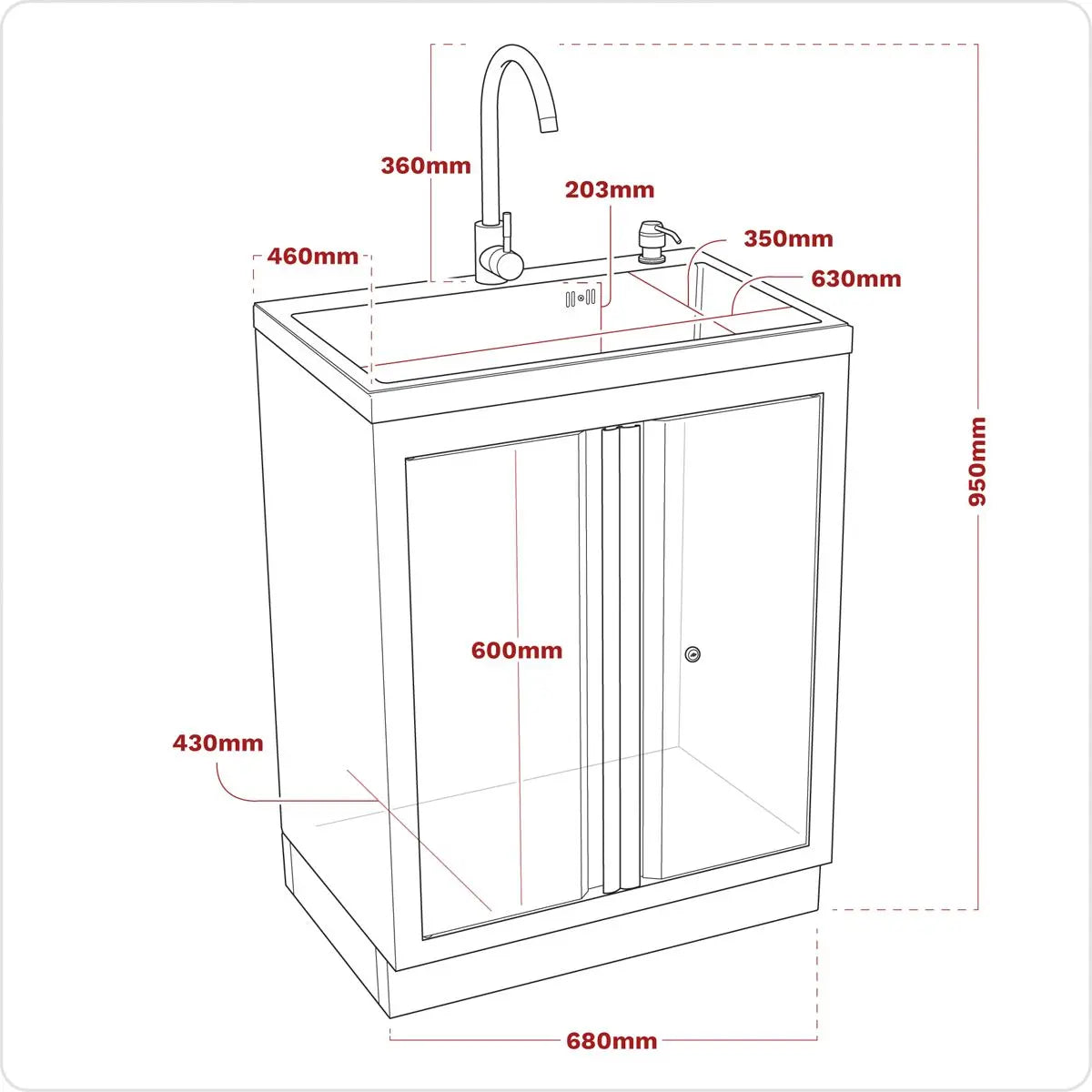 360mm
203mm
460mm
350mm
630mm
950mm
600mm
430mm
680mm