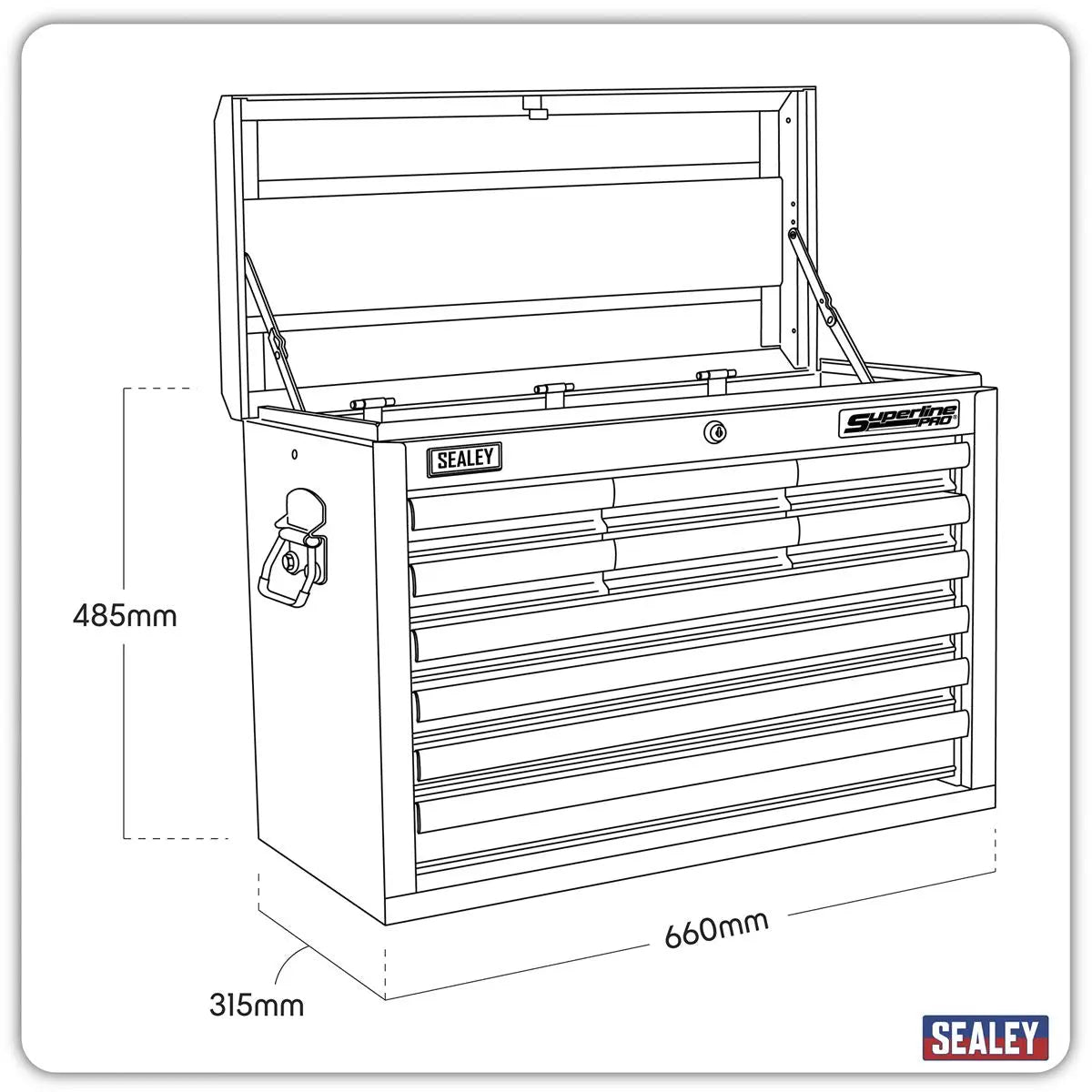 Superline PRO

SEALEY

485mm

660mm

315mm

SEALEY