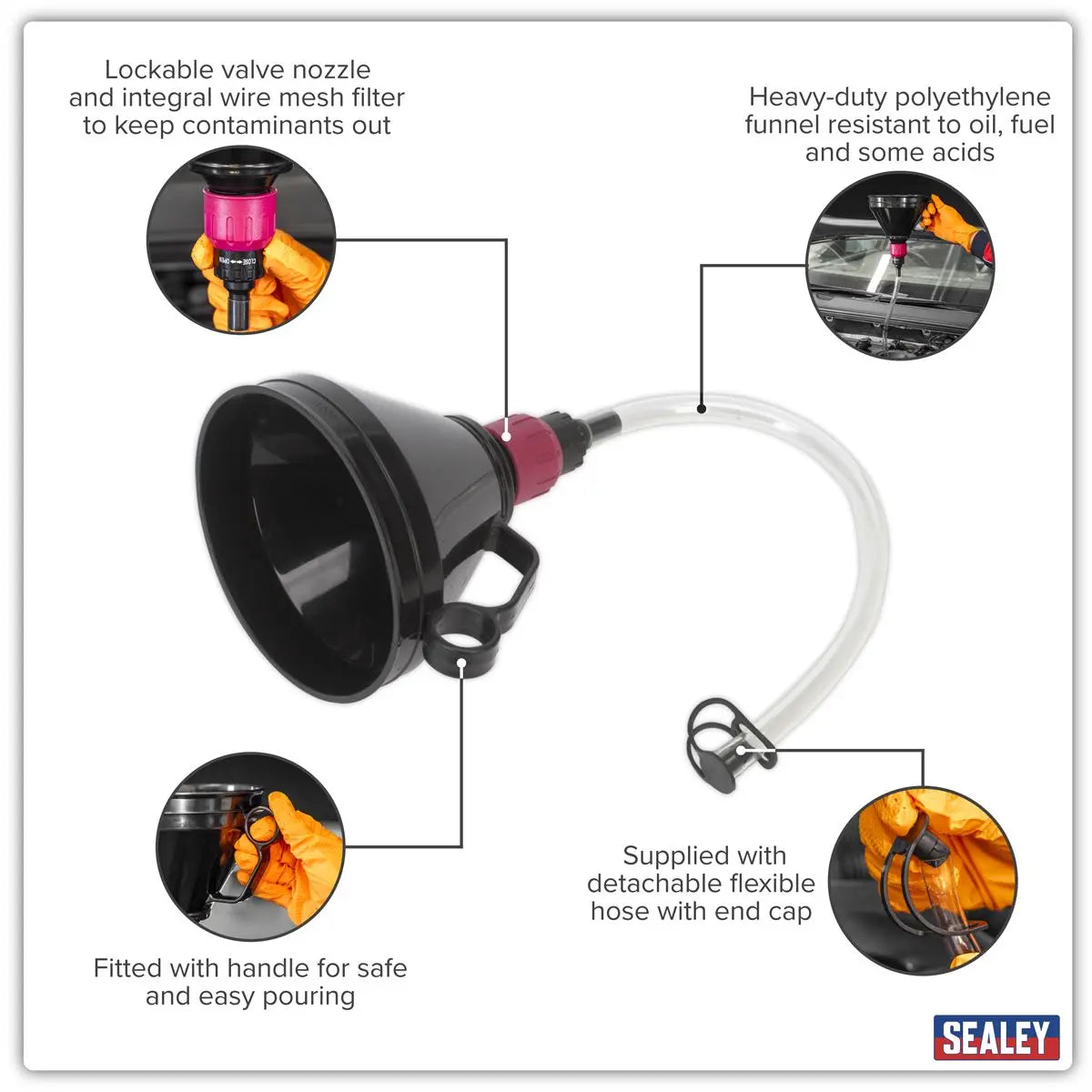 Lockable valve nozzle and integral wire mesh filter to keep contaminants out

CLOSE ◄► OPEN

Heavy-duty polyethylene funnel resistant to oil, fuel and some acids

Supplied with detachable flexible hose with end cap

Fitted with handle for safe and easy pouring

SEALEY