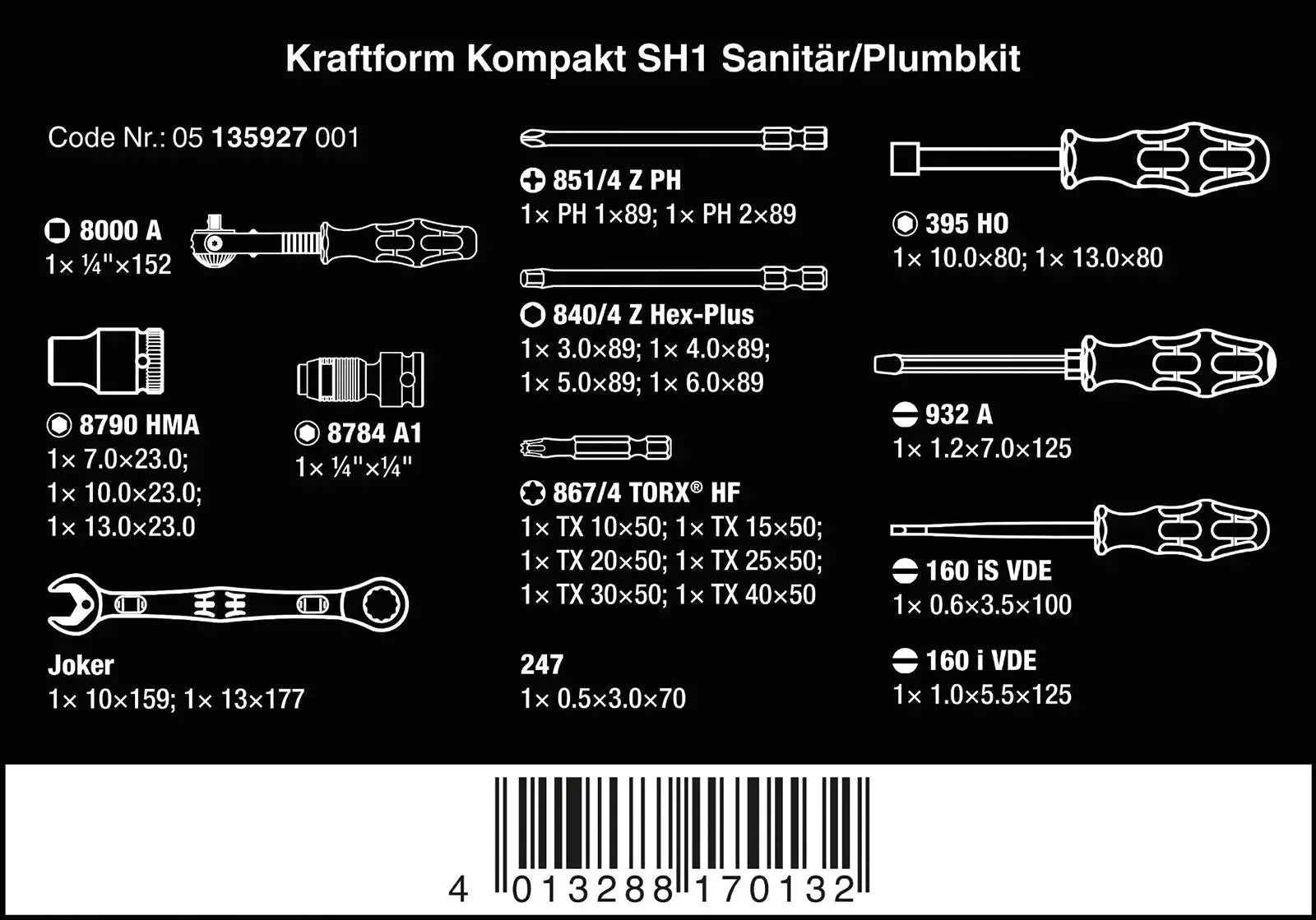 Kraftform Kompakt SH1 Sanitär/Plumbkit

Code Nr.: 05 135927 001

8000 A
1× ¼"×152

8790 HMA
1× 7.0×23.0;
1× 10.0×23.0;
1× 13.0×23.0

8784 A1
1× ¼"×¼"

Joker
1× 10×159; 1× 13×177

851/4 Z PH
1× PH 1×89; 1× PH 2×89

840/4 Z Hex-Plus
1× 3.0×89; 1× 4.0×89;
1× 5.0×89; 1× 6.0×89

867/4 TORX® HF
1× TX 10×50; 1× TX 15×50;
1× TX 20×50; 1× TX 25×50;
1× TX 30×50; 1× TX 40×50

247
1× 0.5×3.0×70

395 HO
1× 10.0×80; 1× 13.0×80

932 A
1× 1.2×7.0×125

160 iS VDE
1× 0.6×3.5×100

160 i VDE
1× 1.0×5.5×125

4 013288 170132