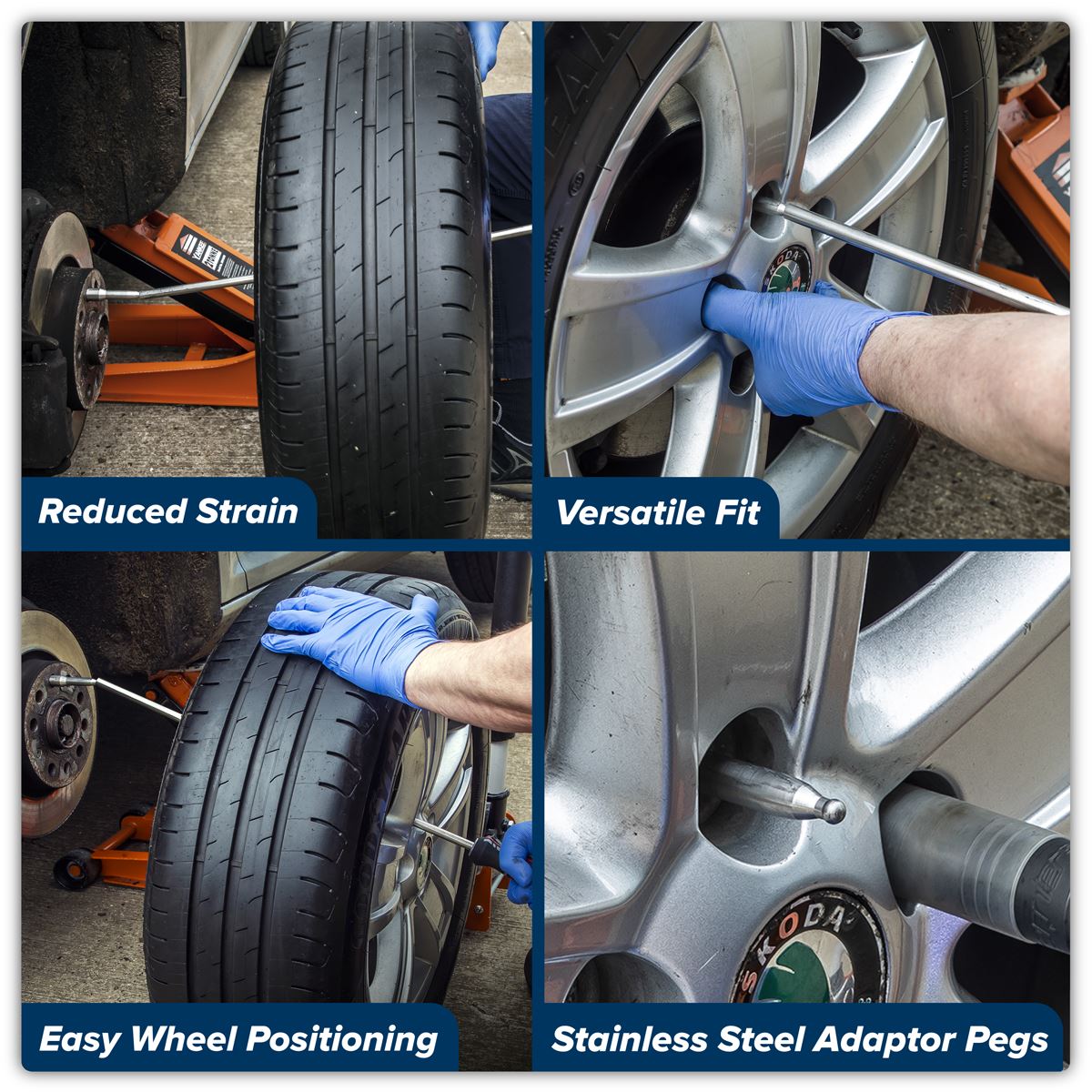 Reduced Strain

Versatile Fit

Easy Wheel Positioning

Stainless Steel Adaptor Pegs

ŠKODA