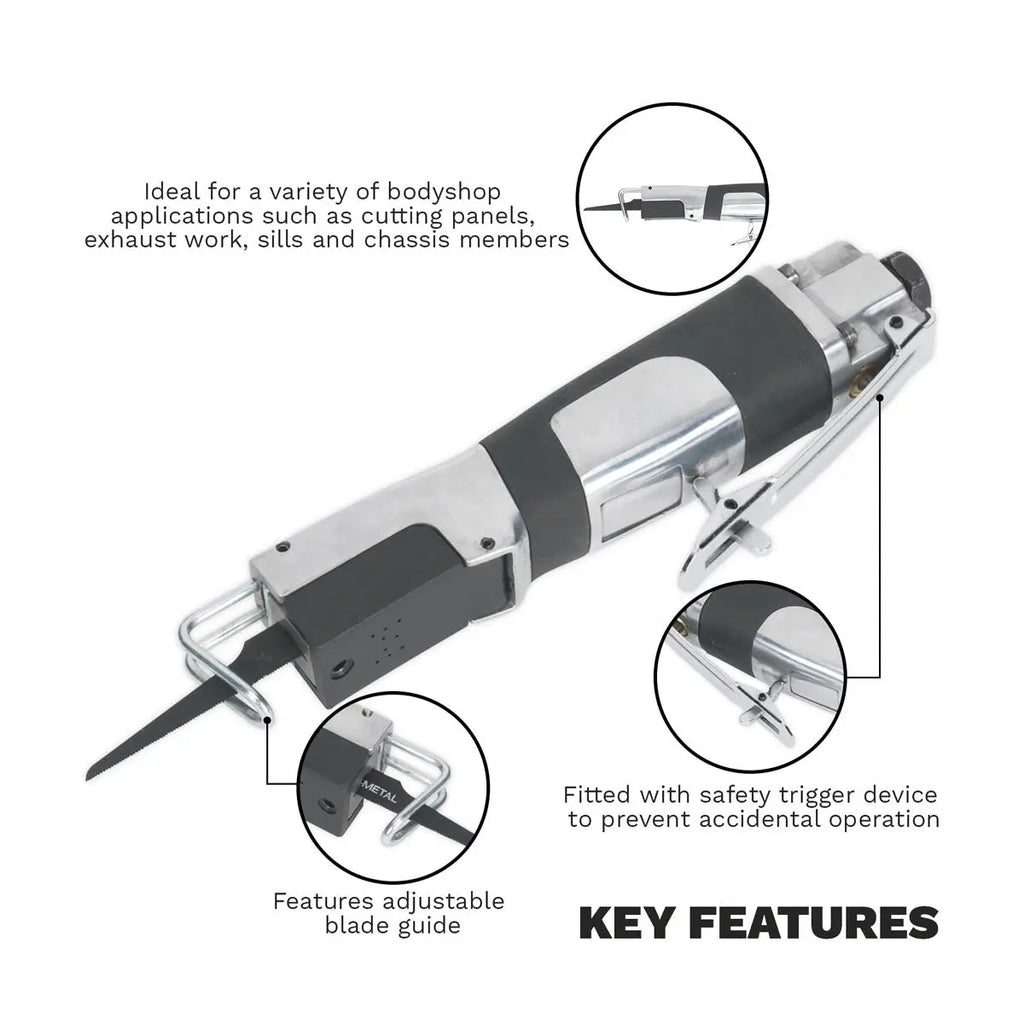 Ideal for a variety of bodyshop applications such as cutting panels, exhaust work, sills and chassis members

METAL

Fitted with safety trigger device to prevent accidental operation

Features adjustable blade guide

KEY FEATURES