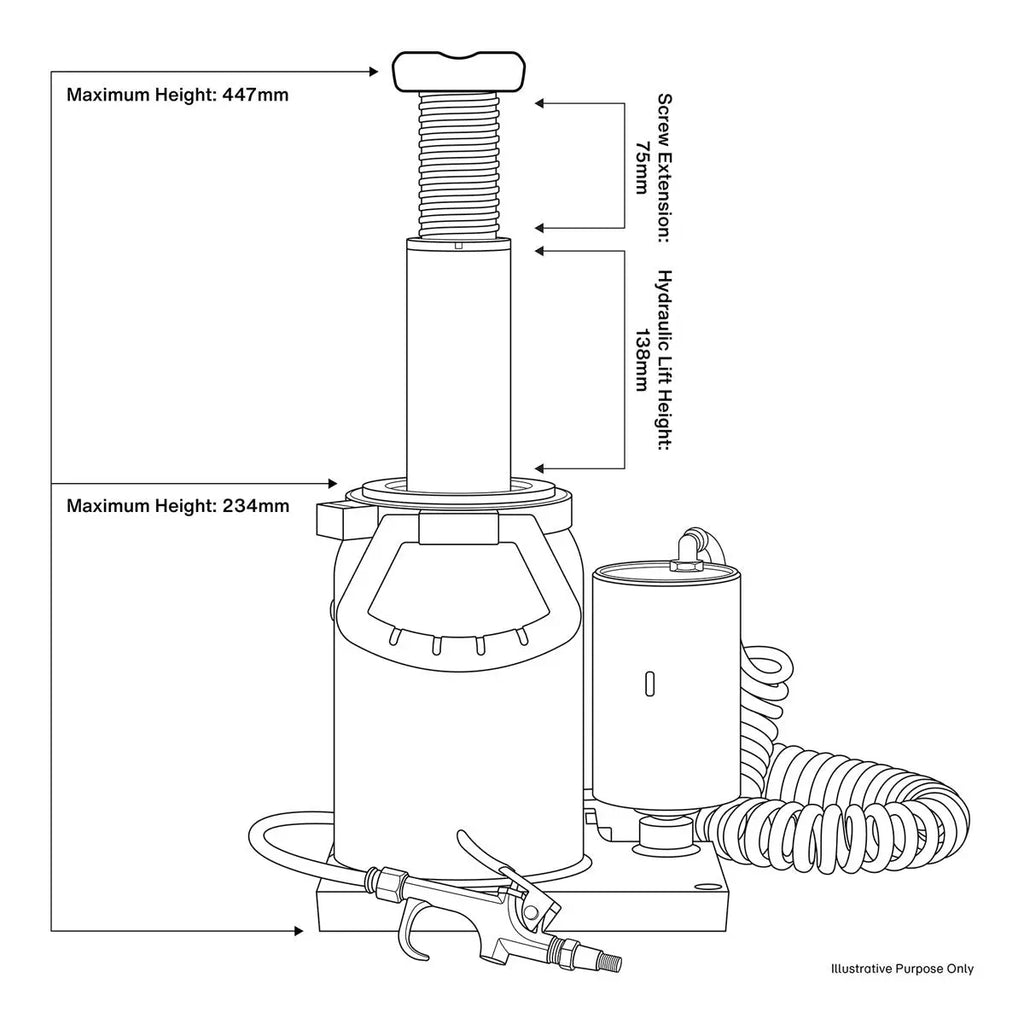 Maximum Height: 447mm

Screw Extension: 75mm

Hydraulic Lift Height: 138mm

Maximum Height: 234mm

Illustrative Purpose Only