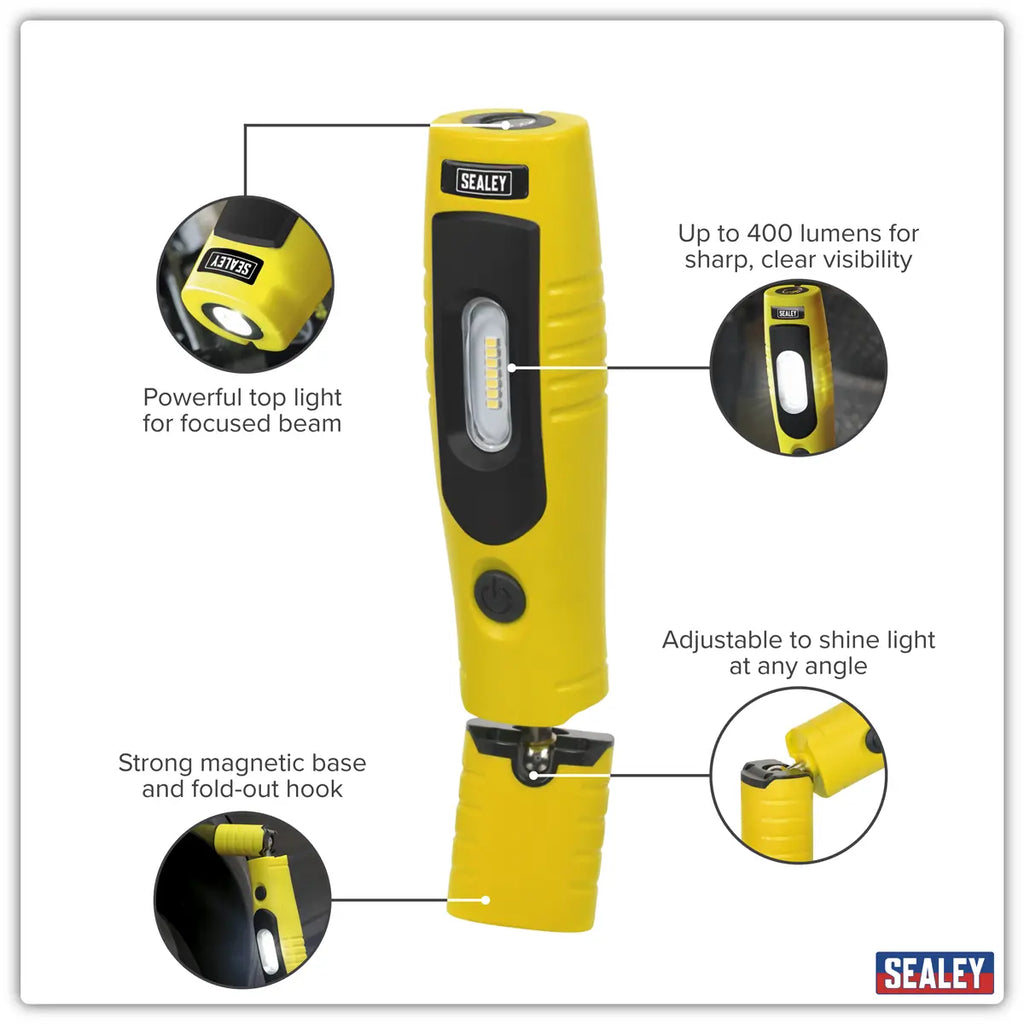 SEALEY

SEALEY

Powerful top light for focused beam

Up to 400 lumens for sharp, clear visibility

SEALEY

Adjustable to shine light at any angle

Strong magnetic base and fold-out hook

SEALEY